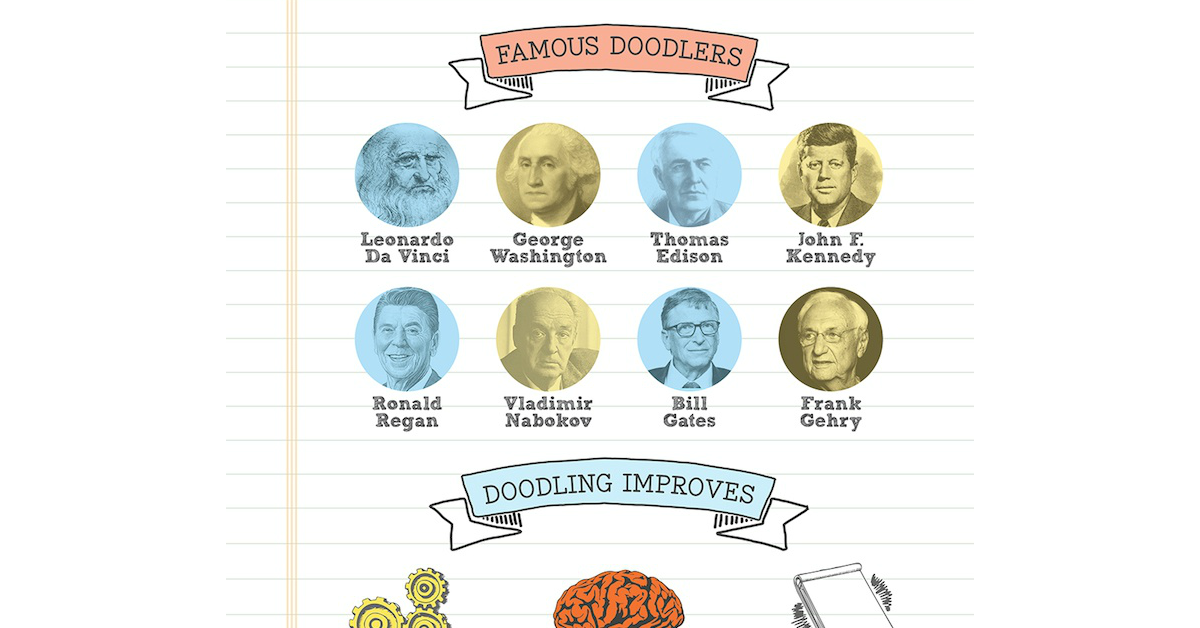 FAMOUS DOODLERS

Leonardo Da Vinci

George Washington

Thomas Edison

John F. Kennedy

Ronald Regan

Vladimir Nabokov

Bill Gates

Frank Gehry

DOODLING IMPROVES